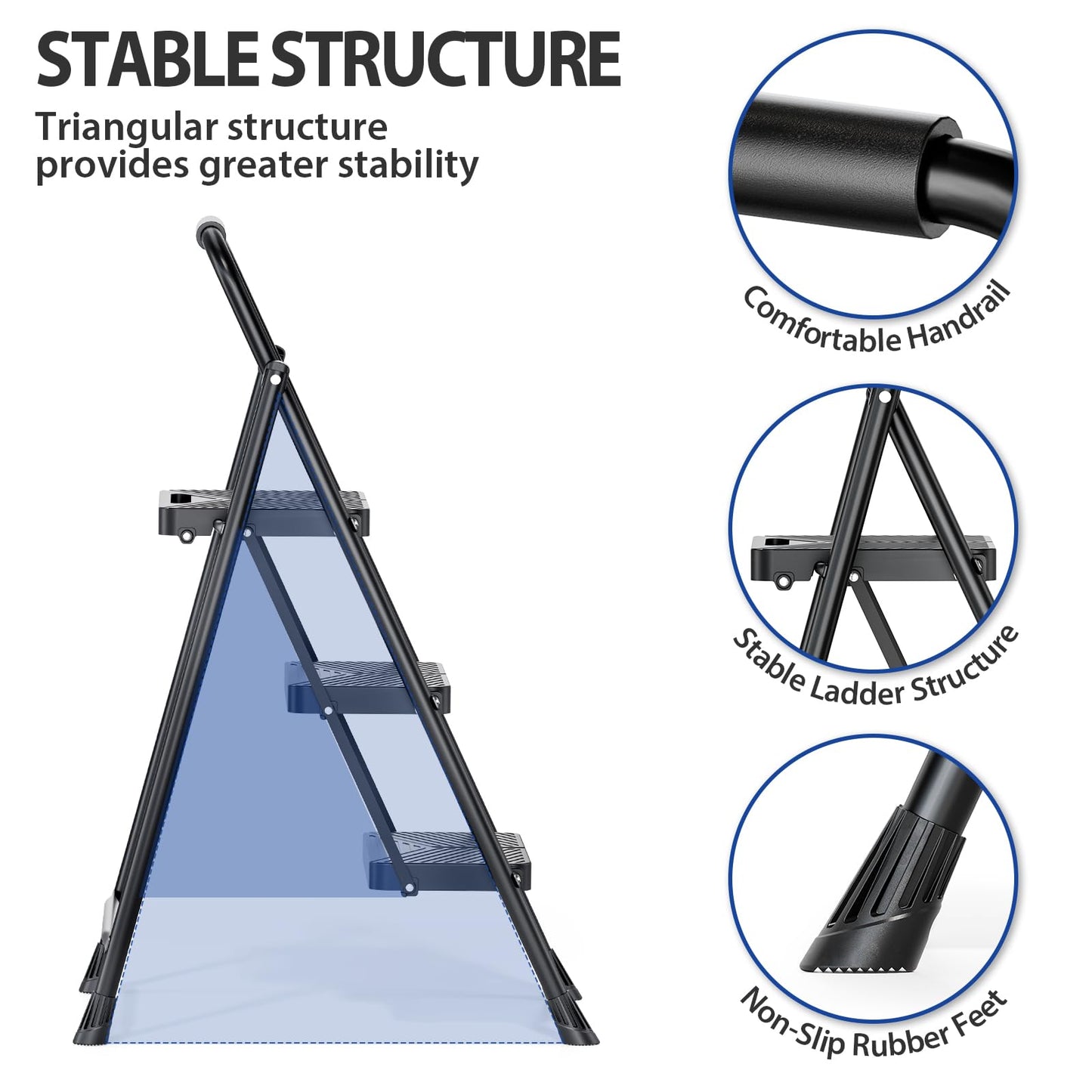 STABLE STRUCTURE

Triangular structure provides greater stability

Comfortable Handrail

Stable Ladder Structure

Non-Slip Rubber Feet